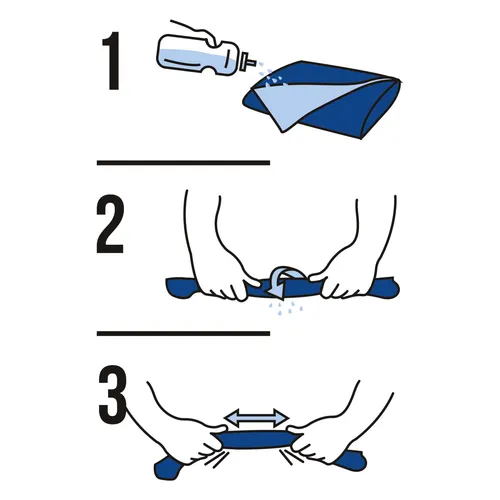 1

2

3